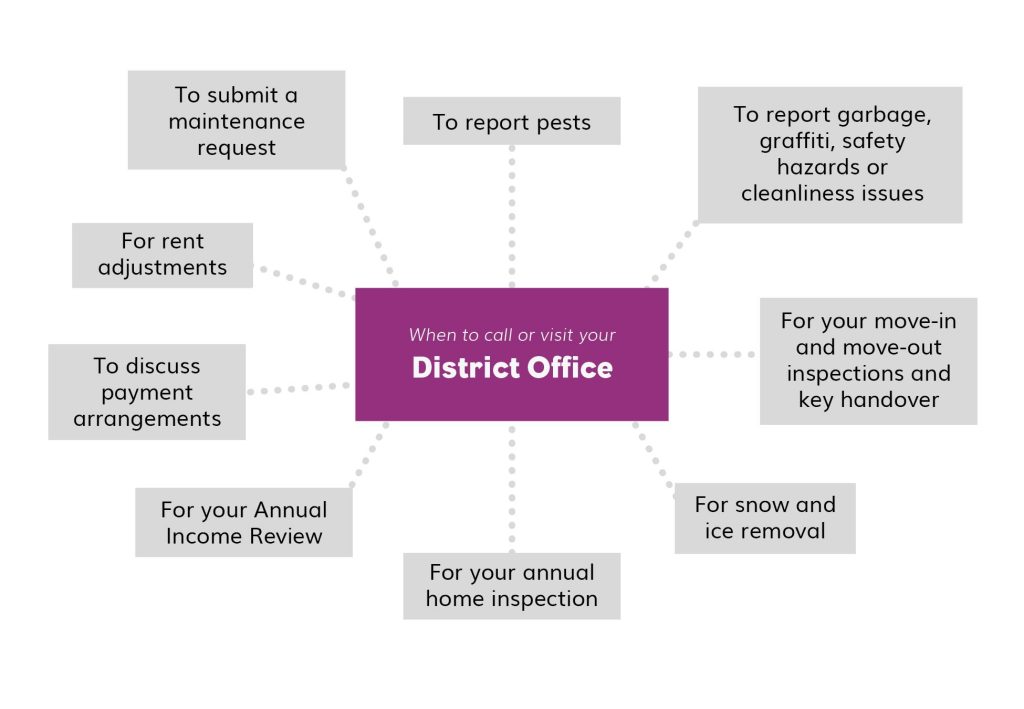 When to call or visit your
District Office

To submit a maintenance request

To report pests

To report garbage, graffiti, safety hazards or cleanliness issues

For rent adjustments

For your move-in and move-out inspections and key handover

To discuss payment arrangements

For your Annual Income Review

For your annual home inspection

For snow and ice removal